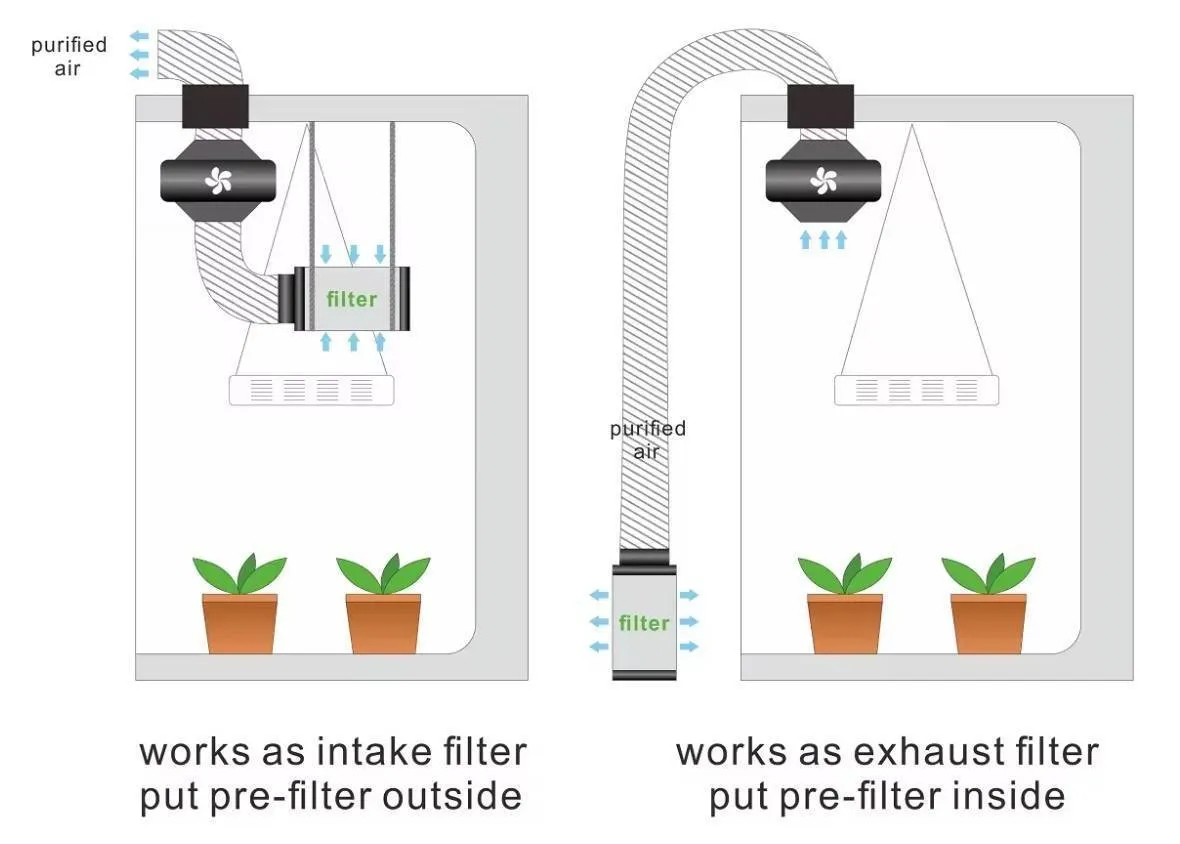 purified air

filter

works as intake filter
put pre-filter outside

purified air

filter

works as exhaust filter
put pre-filter inside